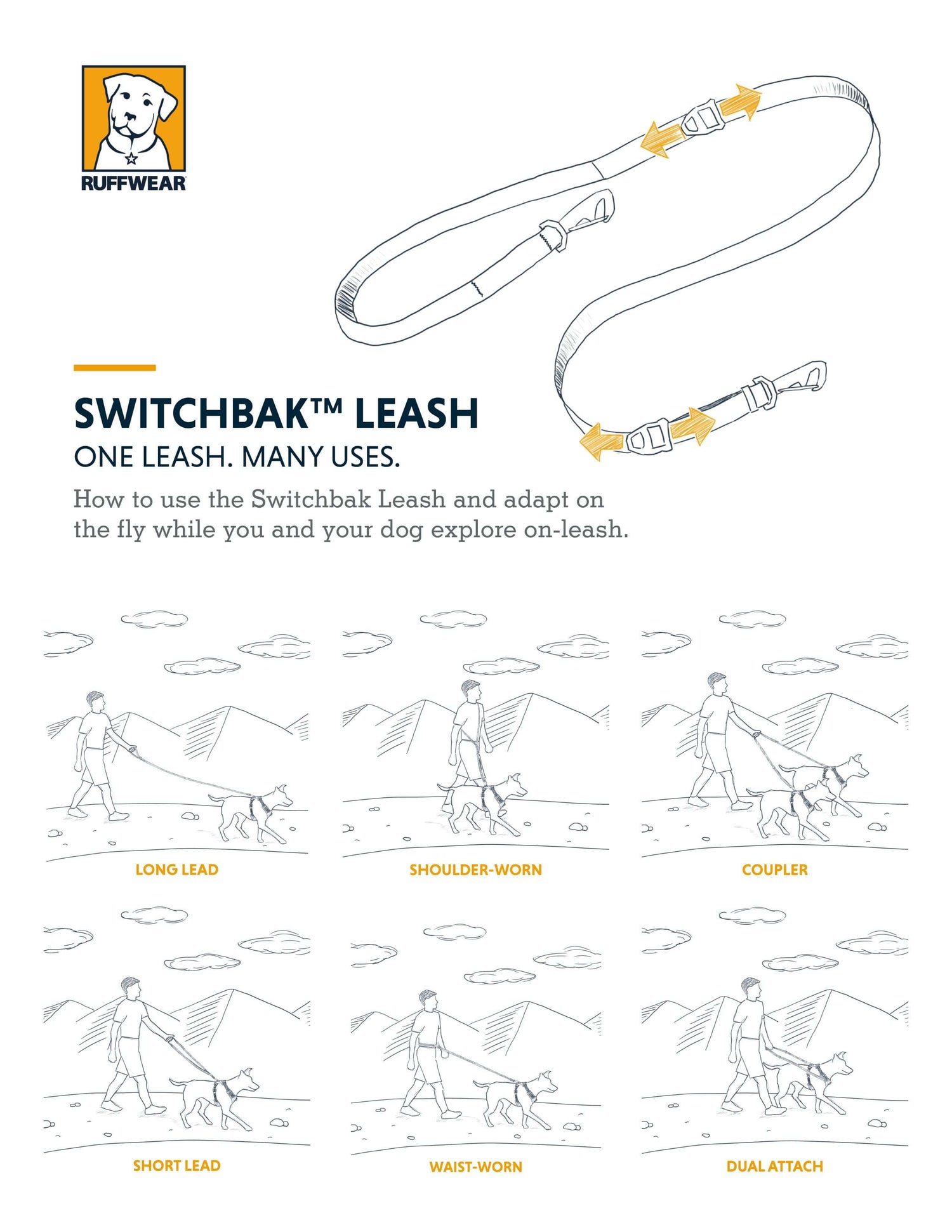 RUFFWEAR

SWITCHBAK™ LEASH

ONE LEASH. MANY USES.

How to use the Switchbak Leash and adapt on the fly while you and your dog explore on-leash.

LONG LEAD

SHOULDER-WORN

COUPLER

SHORT LEAD

WAIST-WORN

DUAL ATTACH