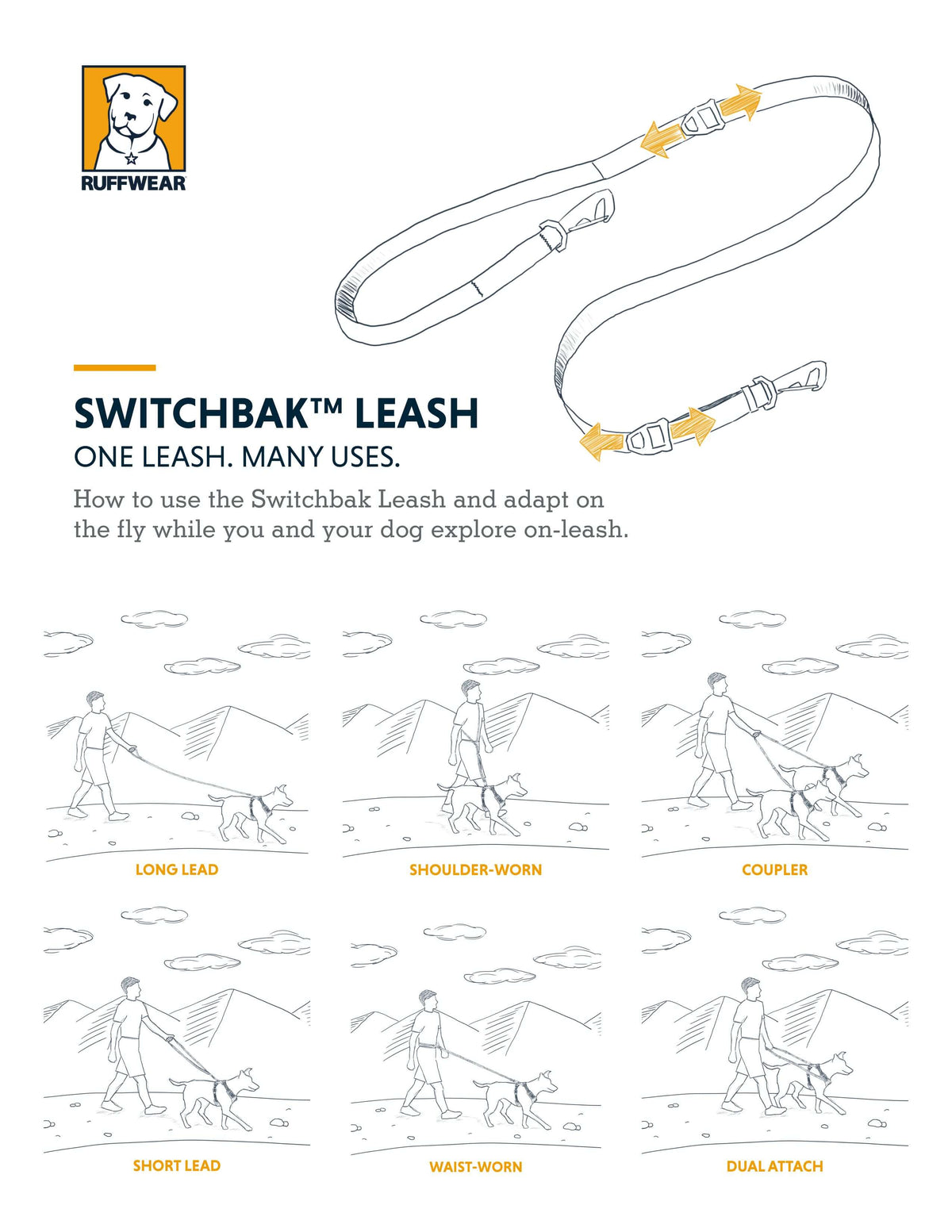 RUFFWEAR

SWITCHBAK™ LEASH

ONE LEASH. MANY USES.

How to use the Switchbak Leash and adapt on the fly while you and your dog explore on-leash.

LONG LEAD

SHOULDER-WORN

COUPLER

SHORT LEAD

WAIST-WORN

DUAL ATTACH