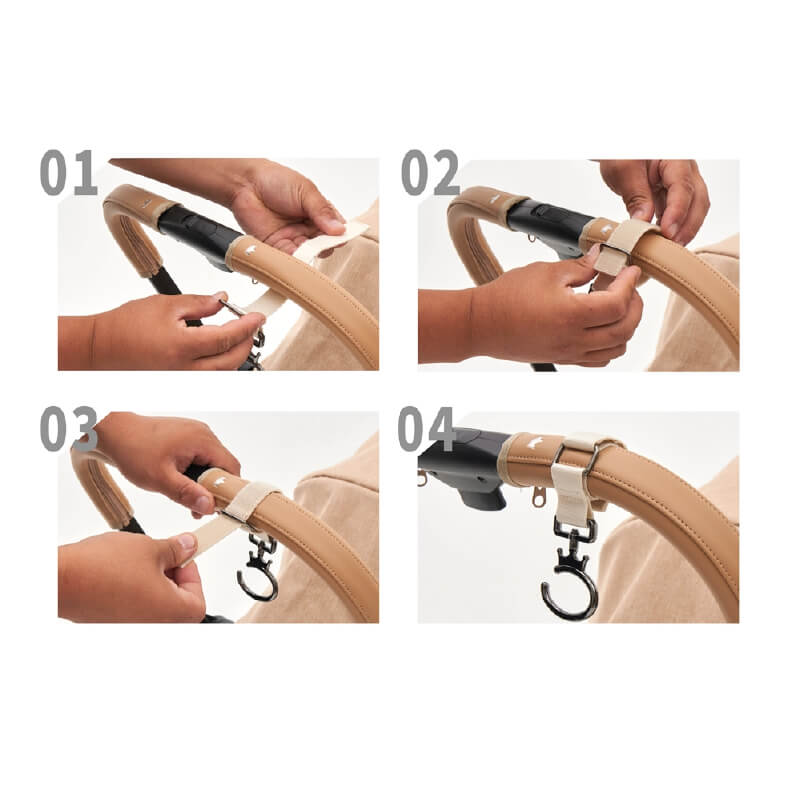 01

02

03

04