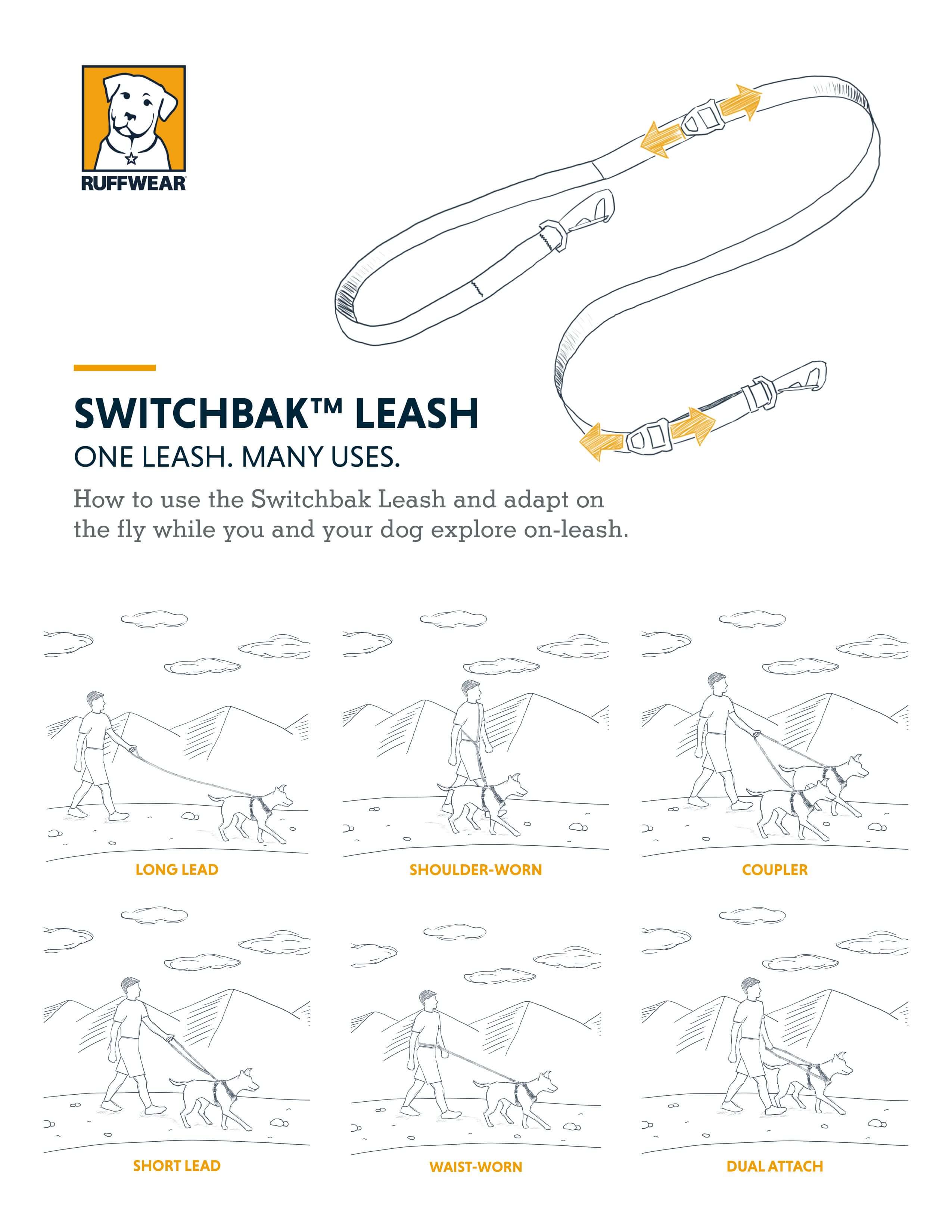 RUFFWEAR

SWITCHBAK™ LEASH
ONE LEASH. MANY USES.

How to use the Switchbak Leash and adapt on the fly while you and your dog explore on-leash.

LONG LEAD

SHOULDER-WORN

COUPLER

SHORT LEAD

WAIST-WORN

DUAL ATTACH